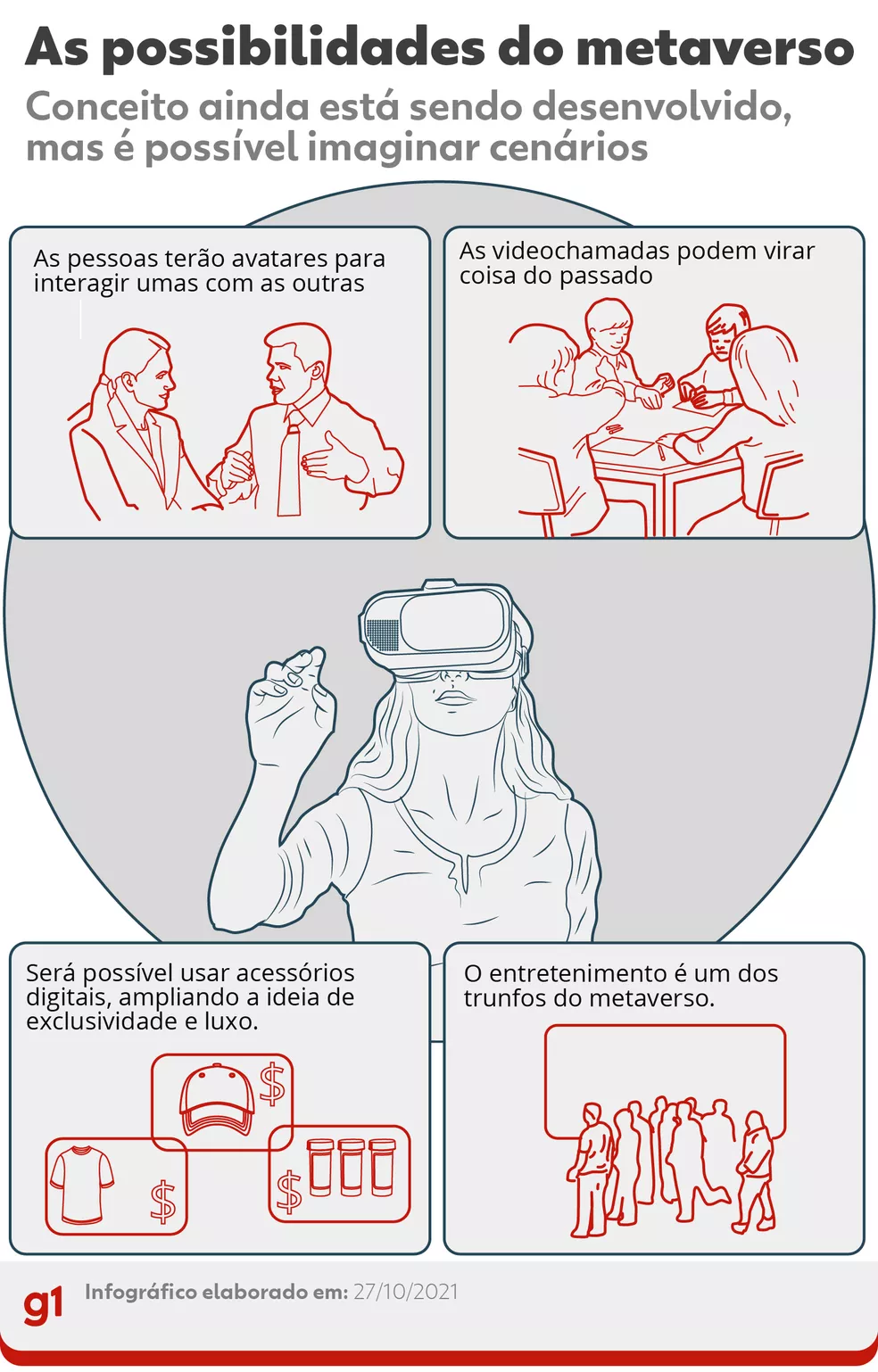 As possibilidades do metaverso

Conceito ainda está sendo desenvolvido, mas é possível imaginar cenários

As pessoas terão avatares para interagir umas com as outras

As videochamadas podem virar coisa do passado

Será possível usar acessórios digitais, ampliando a ideia de exclusividade e luxo.

$

$

$

O entretenimento é um dos trunfos do metaverso.

g1 Infográfico elaborado em: 27/10/2021